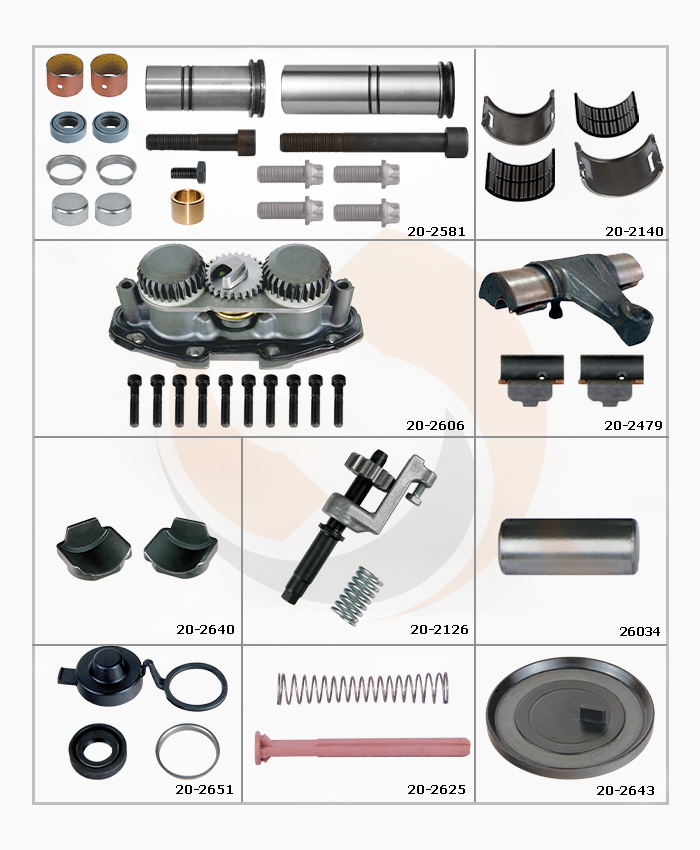 20-2581

20-2140

20-2606

20-2479

20-2640

20-2126

26034

20-2651

20-2625

20-2643